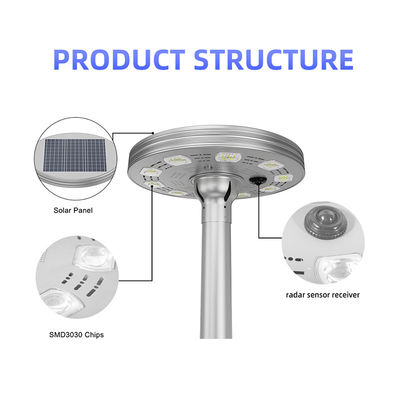 PRODUCT STRUCTURE

Solar Panel

SMD3030 Chips

radar sensor receiver